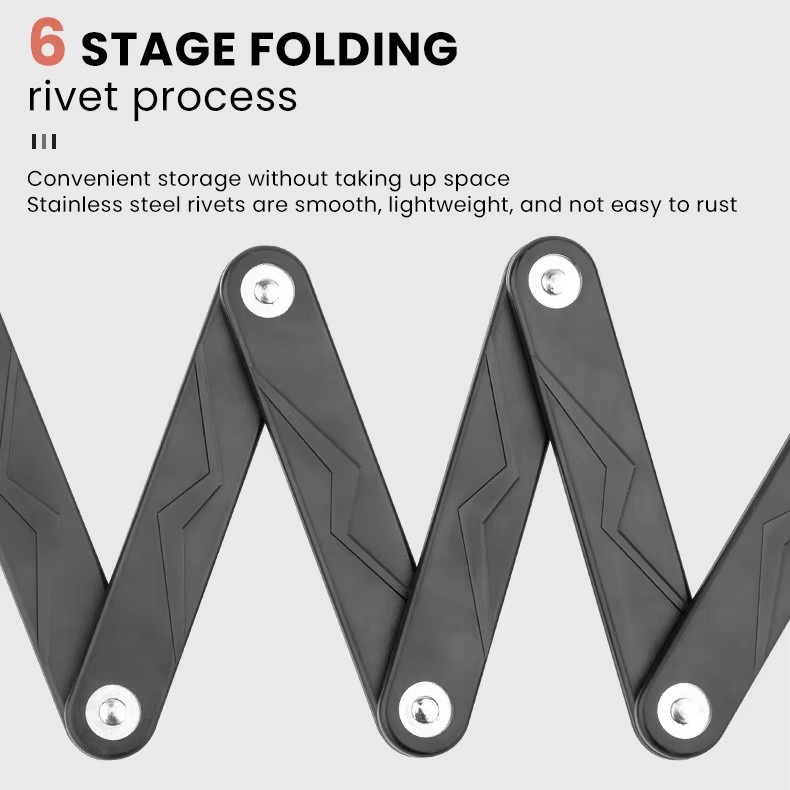 6 STAGE FOLDING
rivet process

Convenient storage without taking up space
Stainless steel rivets are smooth, lightweight, and not easy to rust